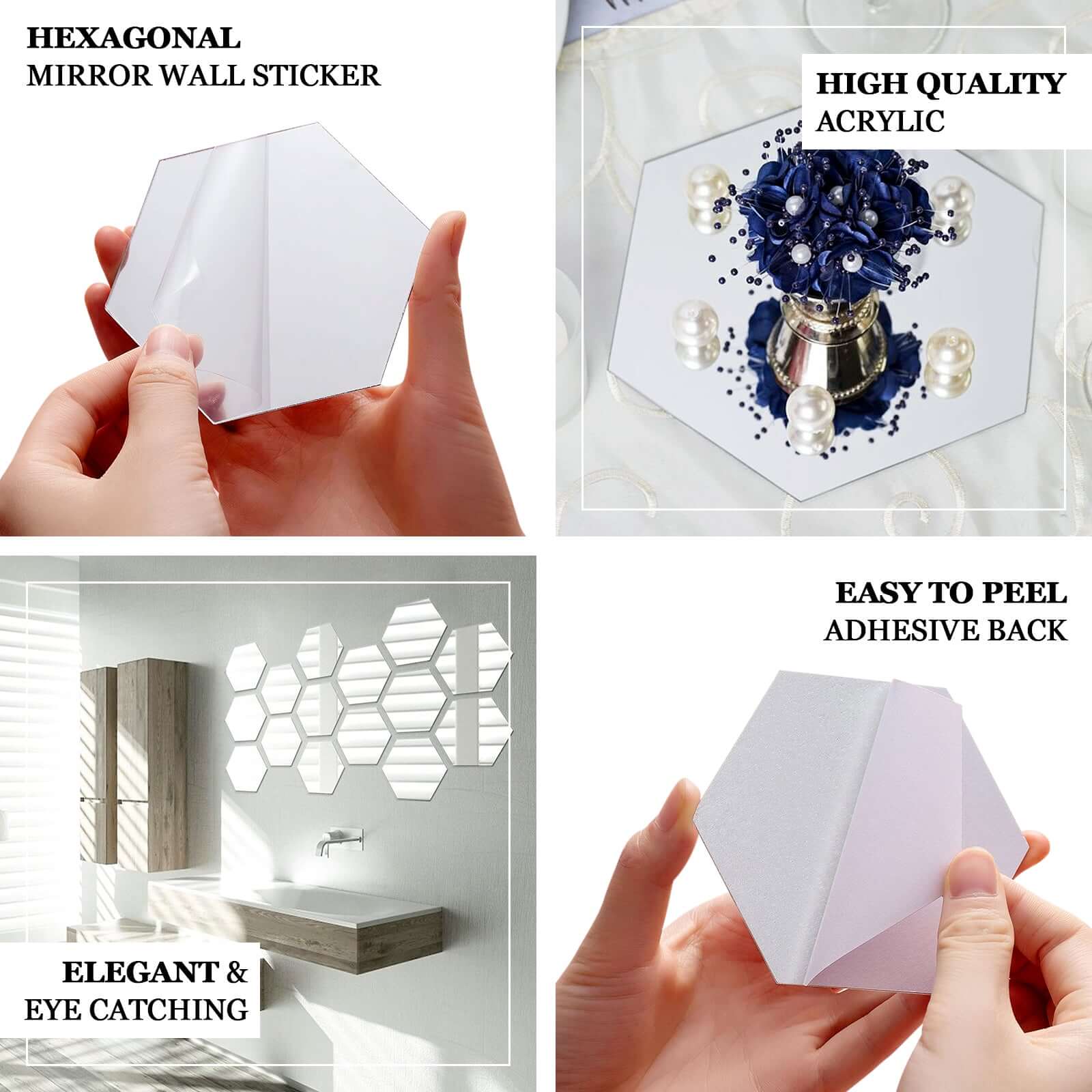 HEXAGONAL
MIRROR WALL STICKER

HIGH QUALITY
ACRYLIC

ELEGANT &
EYE CATCHING

EASY TO PEEL
ADHESIVE BACK