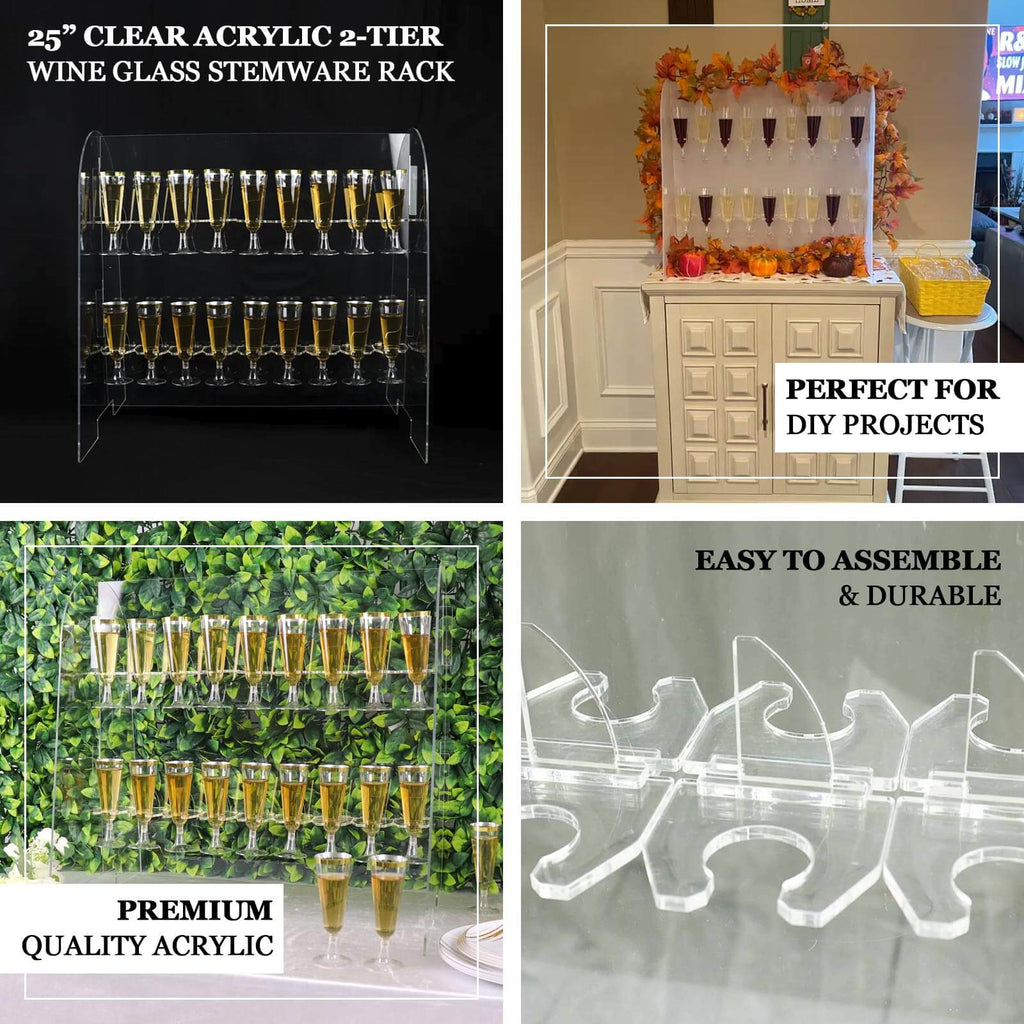 25” CLEAR ACRYLIC 2-TIER
WINE GLASS STEMWARE RACK

PERFECT FOR
DIY PROJECTS

PREMIUM
QUALITY ACRYLIC

EASY TO ASSEMBLE
& DURABLE